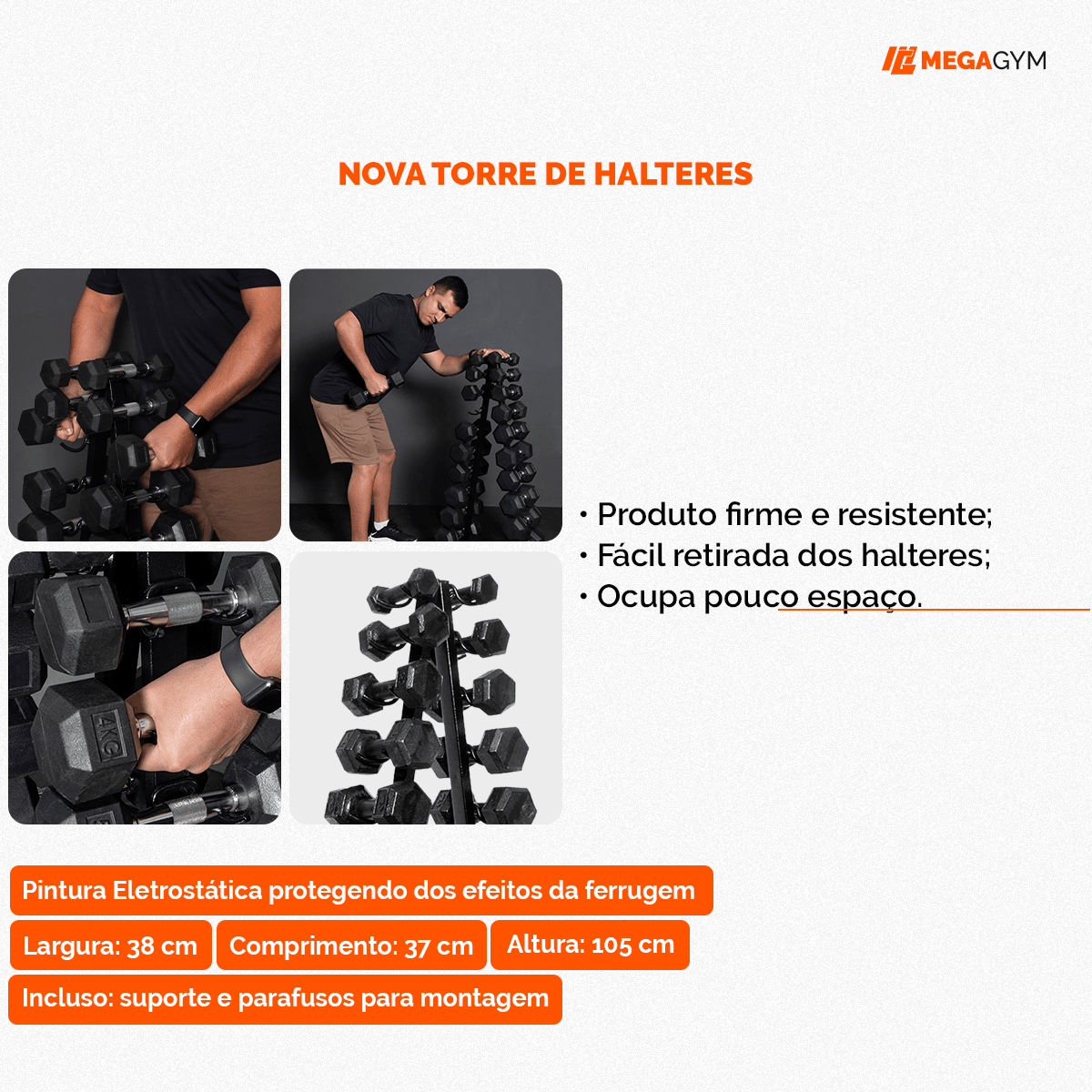 MEGAGYM

NOVA TORRE DE HALTERES

4KG

• Produto firme e resistente;
• Fácil retirada dos halteres;
• Ocupa pouco espaço.

Pintura Eletrostática protegendo dos efeitos da ferrugem

Largura: 38 cm

Comprimento: 37 cm

Altura: 105 cm

Incluso: suporte e parafusos para montagem