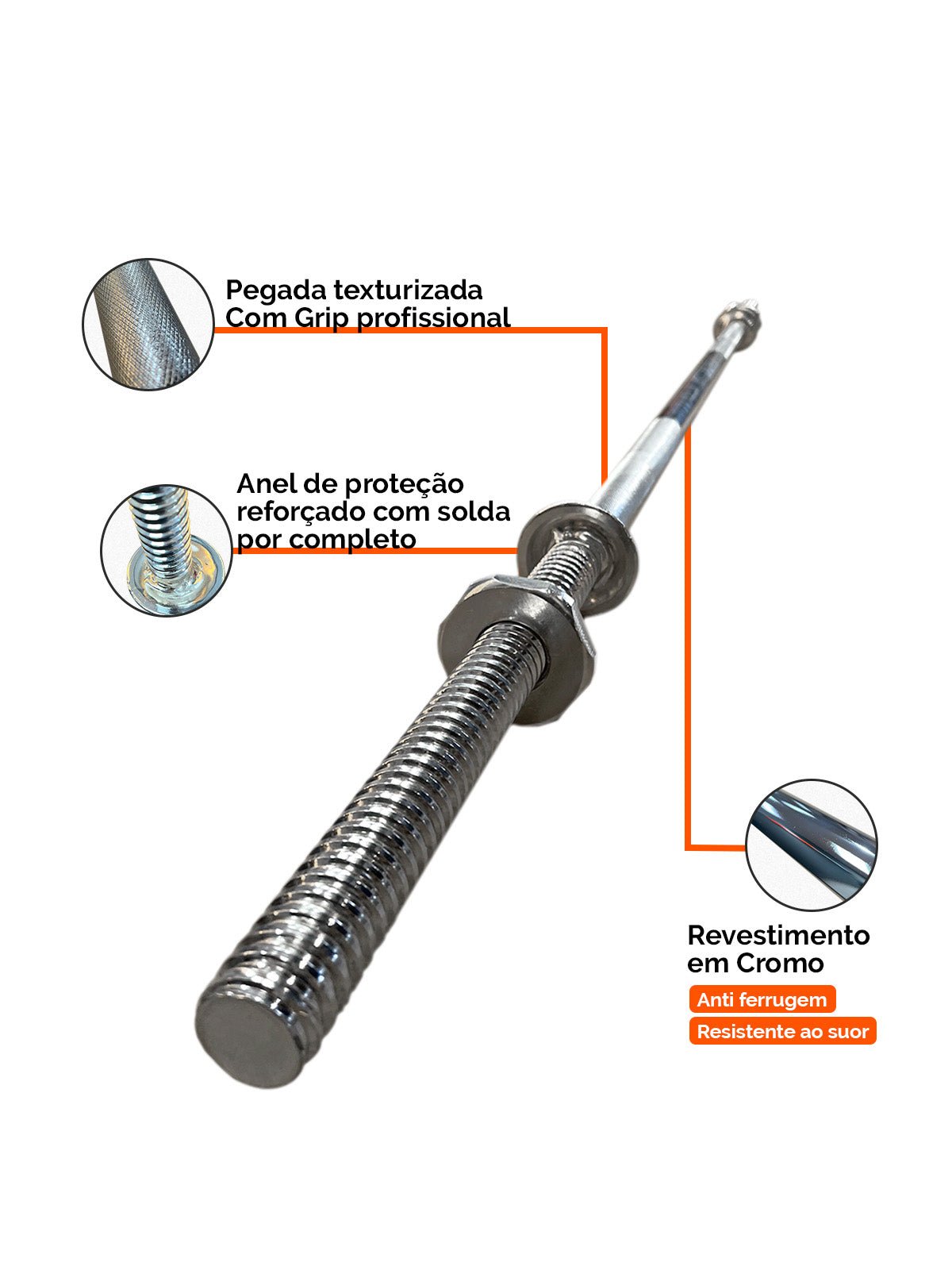 Pegada texturizada
Com Grip profissional

Anel de proteção
reforçado com solda
por completo

Revestimento
em Cromo

Anti ferrugem

Resistente ao suor