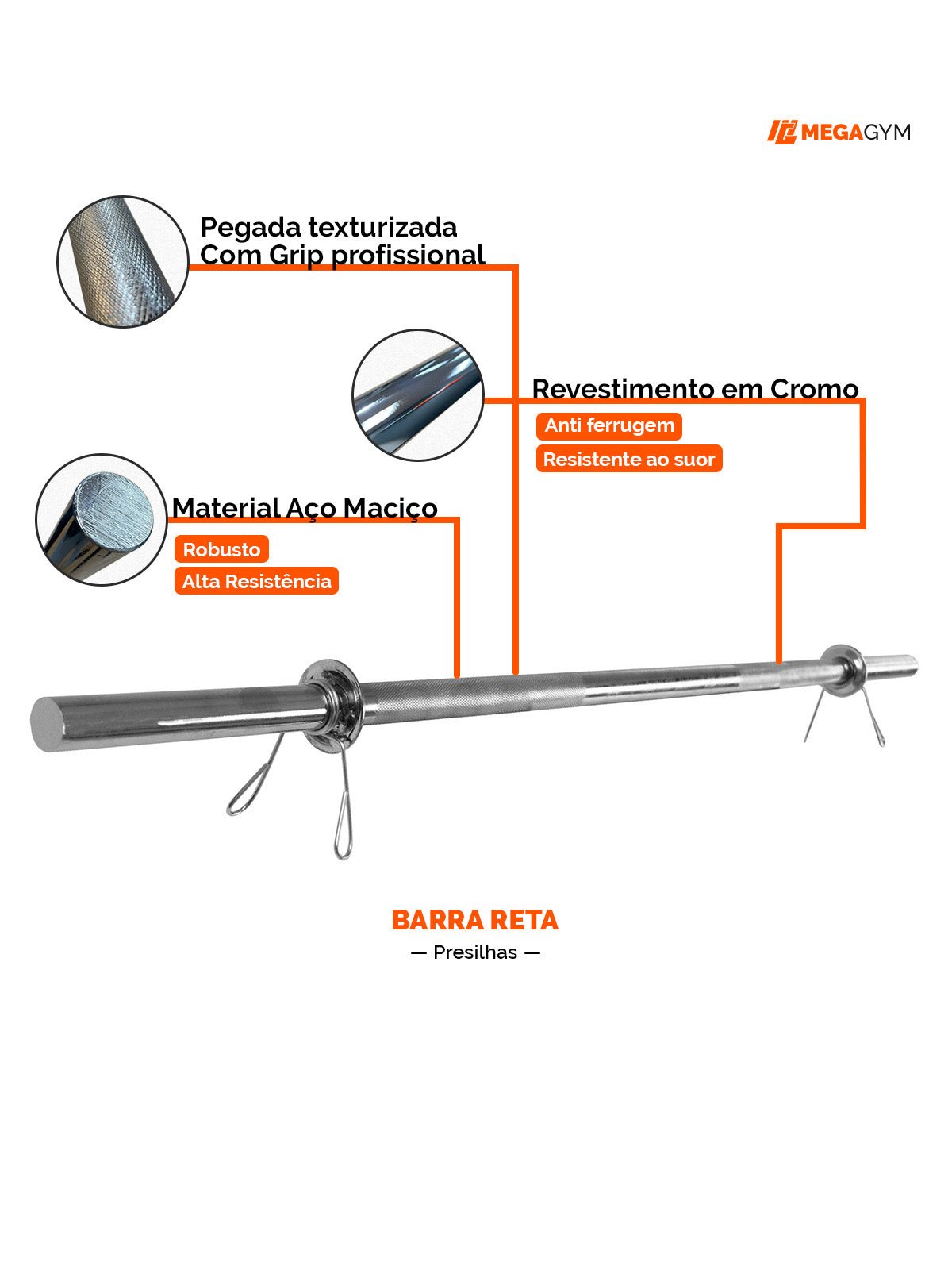 MEGAGYM

Pegada texturizada
Com Grip profissional

Revestimento em Cromo
Anti ferrugem
Resistente ao suor

Material Aço Maciço
Robusto
Alta Resistência

BARRA RETA
— Presilhas —