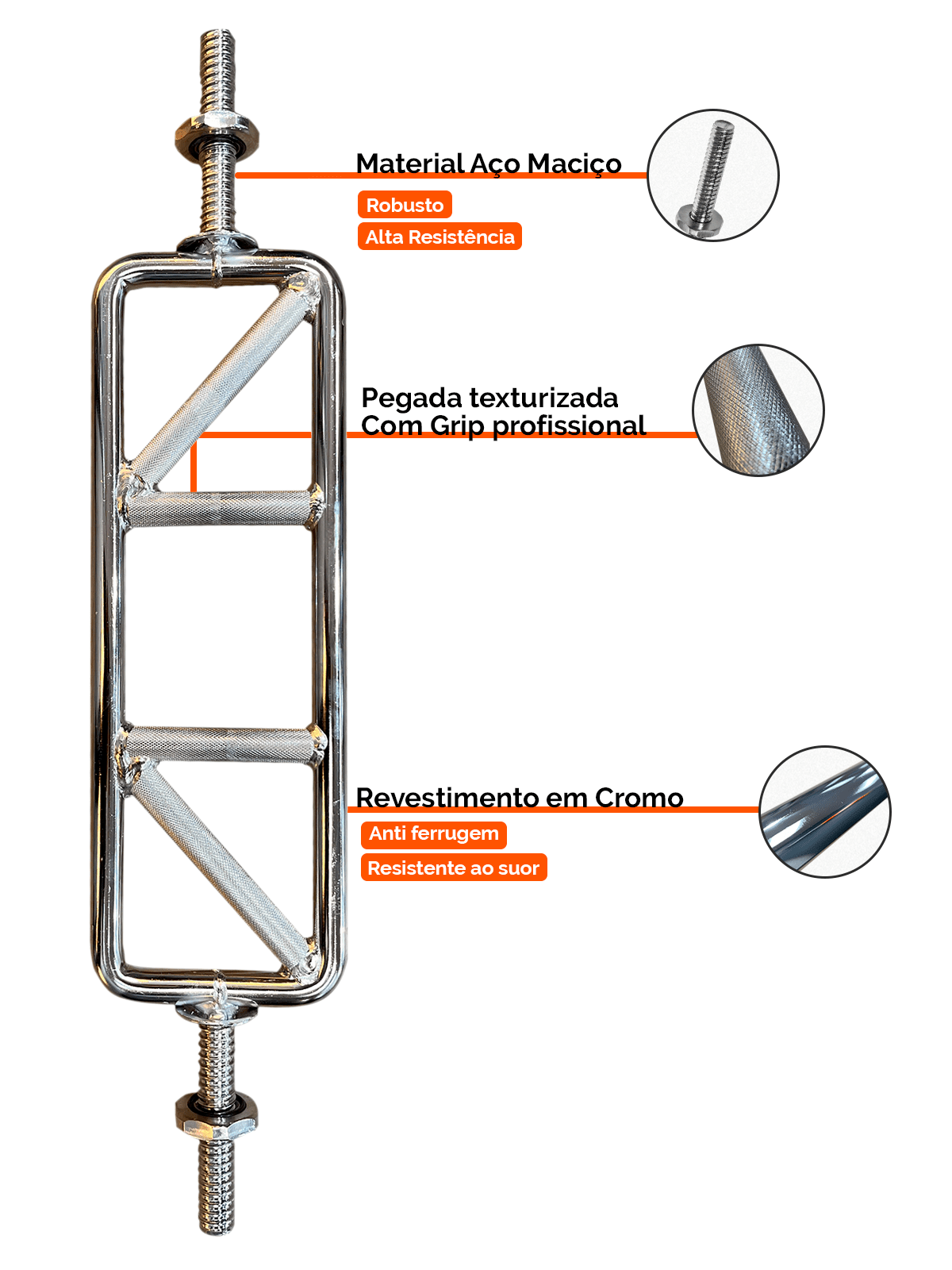 Material Aço Maciço

Robusto

Alta Resistência

Pegada texturizada
Com Grip profissional

Revestimento em Cromo

Anti ferrugem

Resistente ao suor