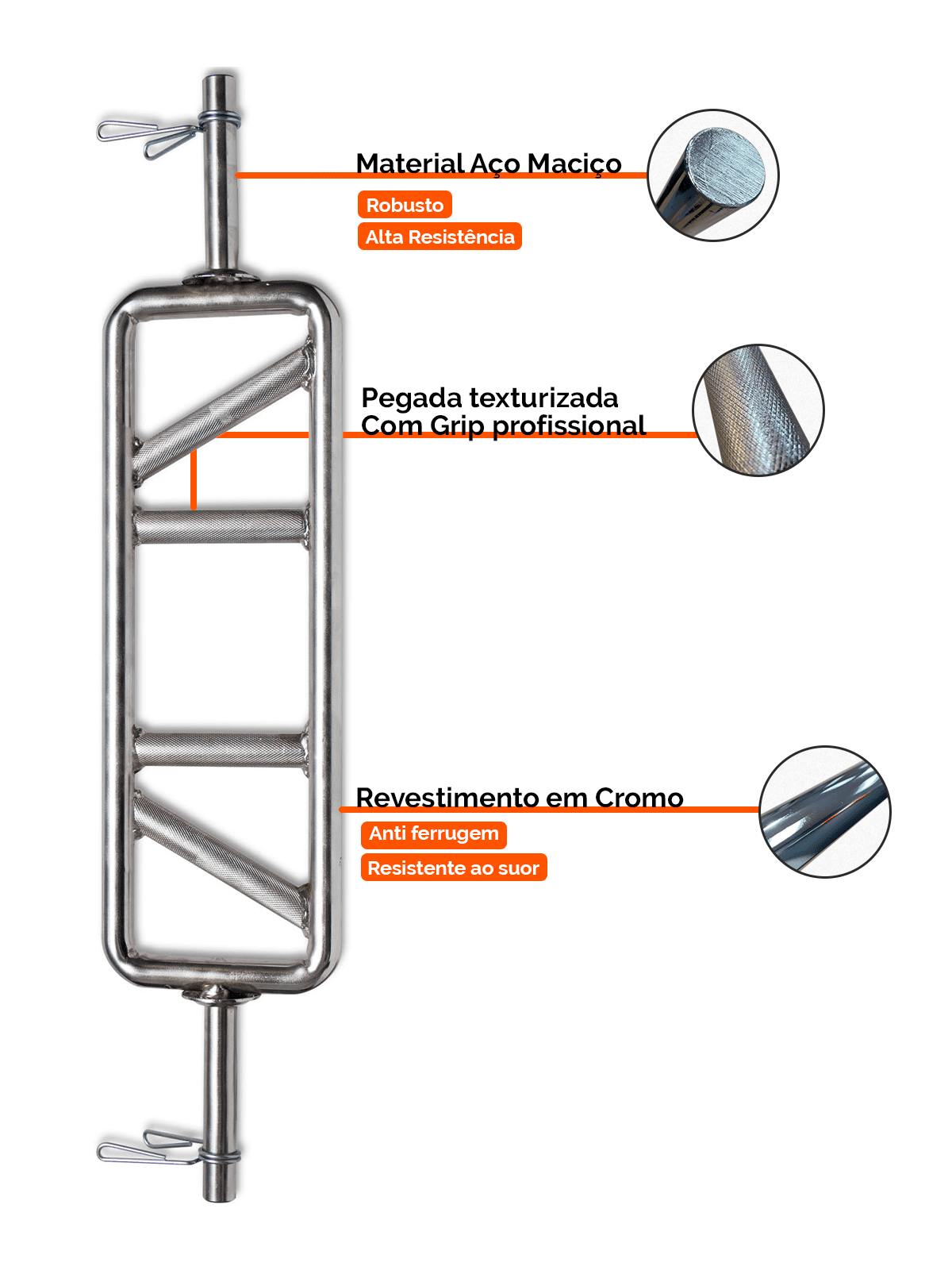 Material Aço Maciço

Robusto

Alta Resistência

Pegada texturizada
Com Grip profissional

Revestimento em Cromo

Anti ferrugem

Resistente ao suor