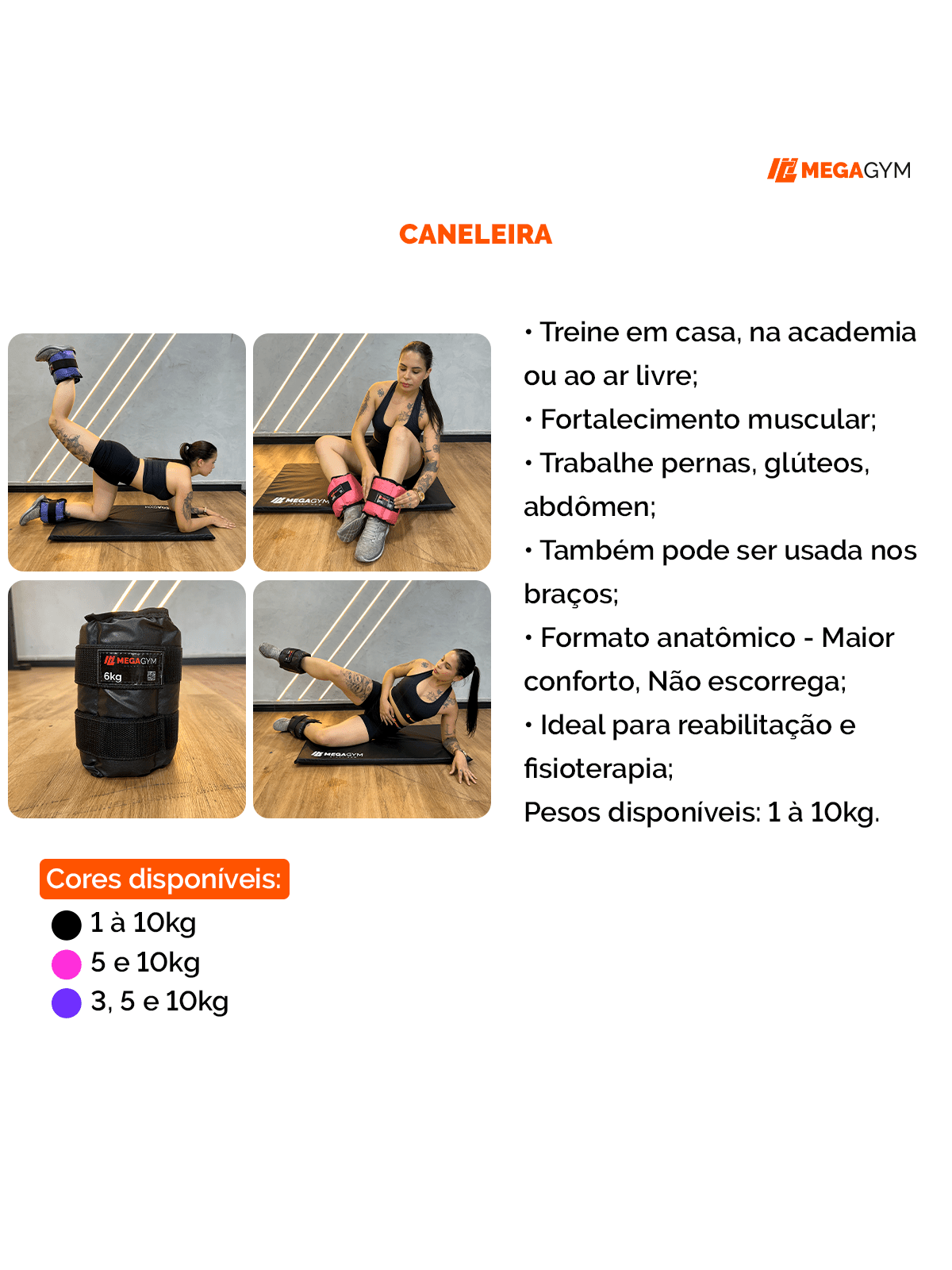 MEGAGYM

CANELEIRA

MEGAGYM

MEGAGYM
6kg

MEGAGYM

• Treine em casa, na academia ou ao ar livre;
• Fortalecimento muscular;
• Trabalhe pernas, glúteos, abdômen;
• Também pode ser usada nos braços;
• Formato anatômico - Maior conforto, Não escorrega;
• Ideal para reabilitação e fisioterapia;
Pesos disponíveis: 1 à 10kg.

Cores disponíveis:
1 à 10kg
5 e 10kg
3, 5 e 10kg